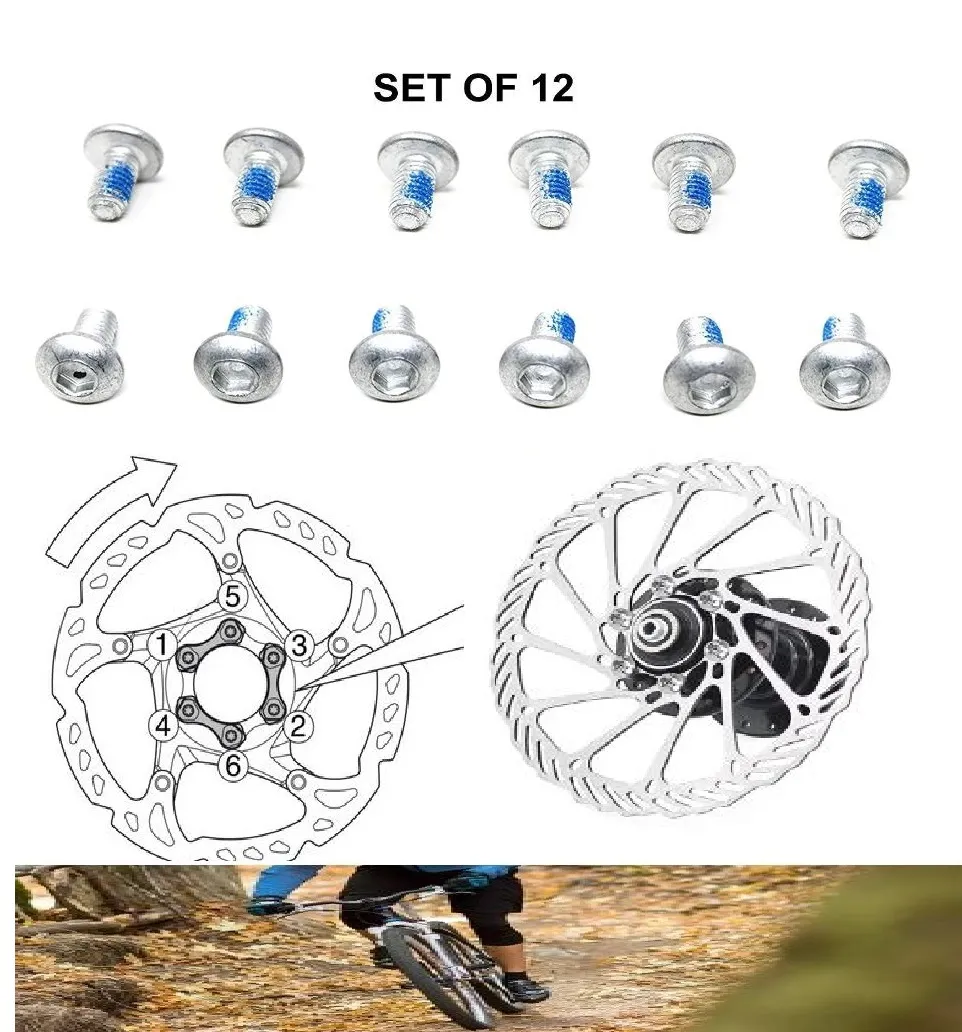 SET OF 12

5
1
3
4
2
6