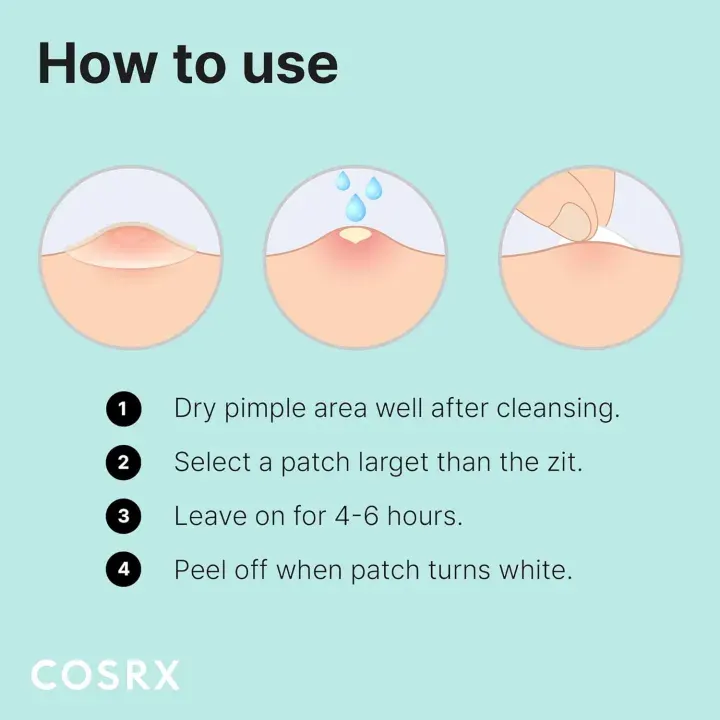 How to use

1 Dry pimple area well after cleansing.

2 Select a patch larget than the zit.

3 Leave on for 4-6 hours.

4 Peel off when patch turns white.

COSRX