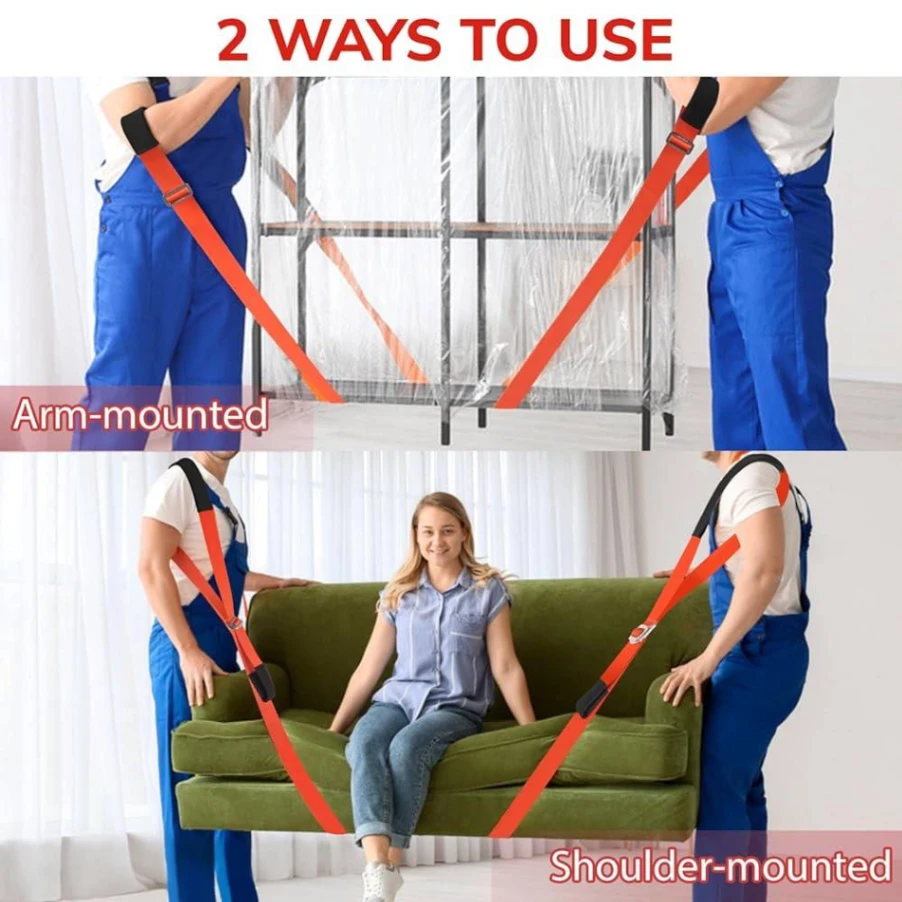 2 WAYS TO USE

Arm-mounted

Shoulder-mounted