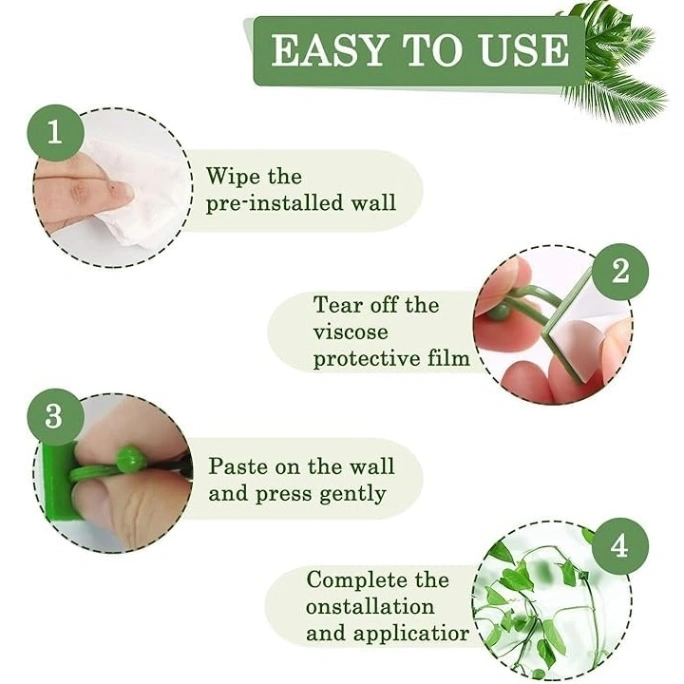 EASY TO USE

1

Wipe the pre-installed wall

2

Tear off the viscose protective film

3

Paste on the wall and press gently

4

Complete the onstallation and applicatior