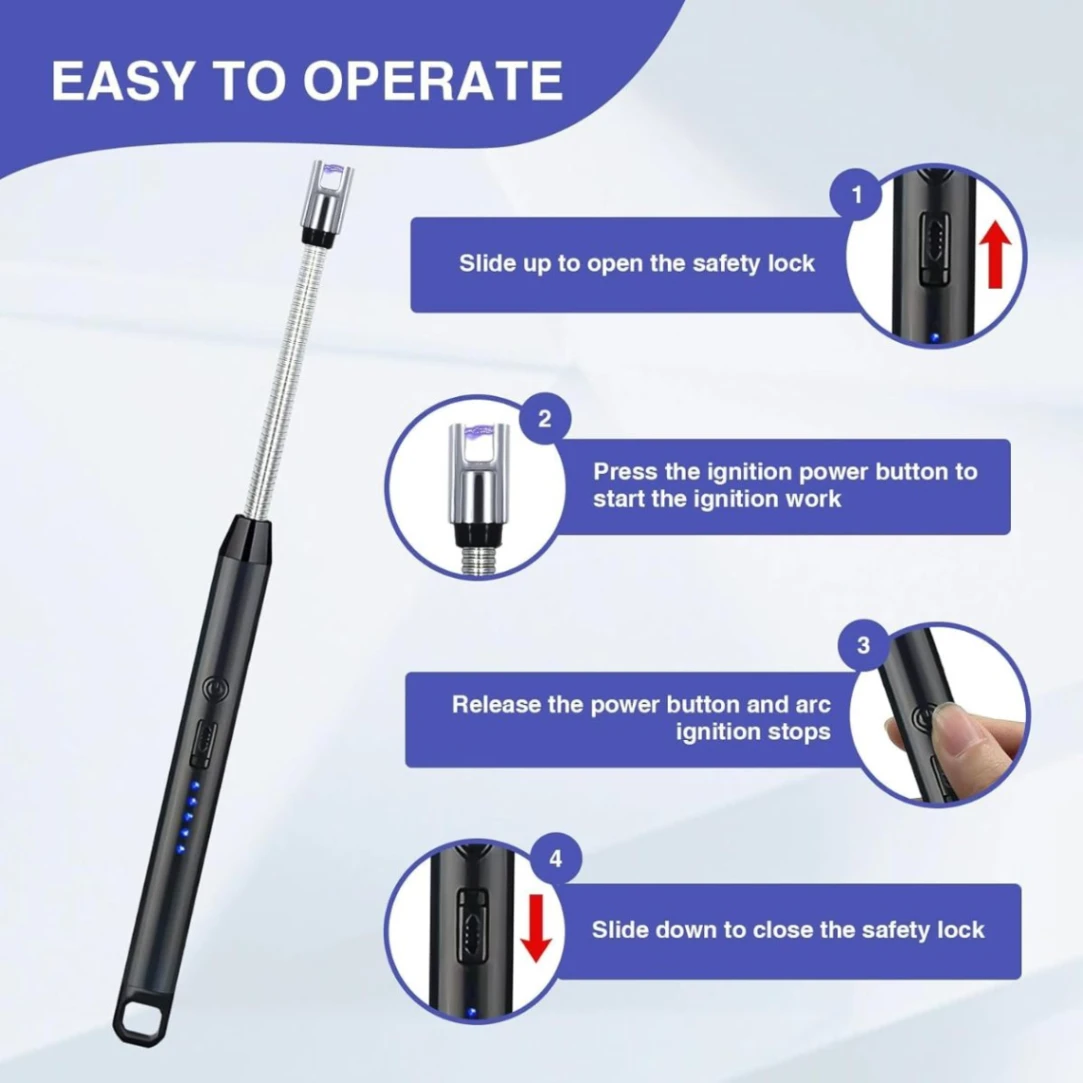 EASY TO OPERATE

1

Slide up to open the safety lock

2

Press the ignition power button to start the ignition work

3

Release the power button and arc ignition stops

4

Slide down to close the safety lock