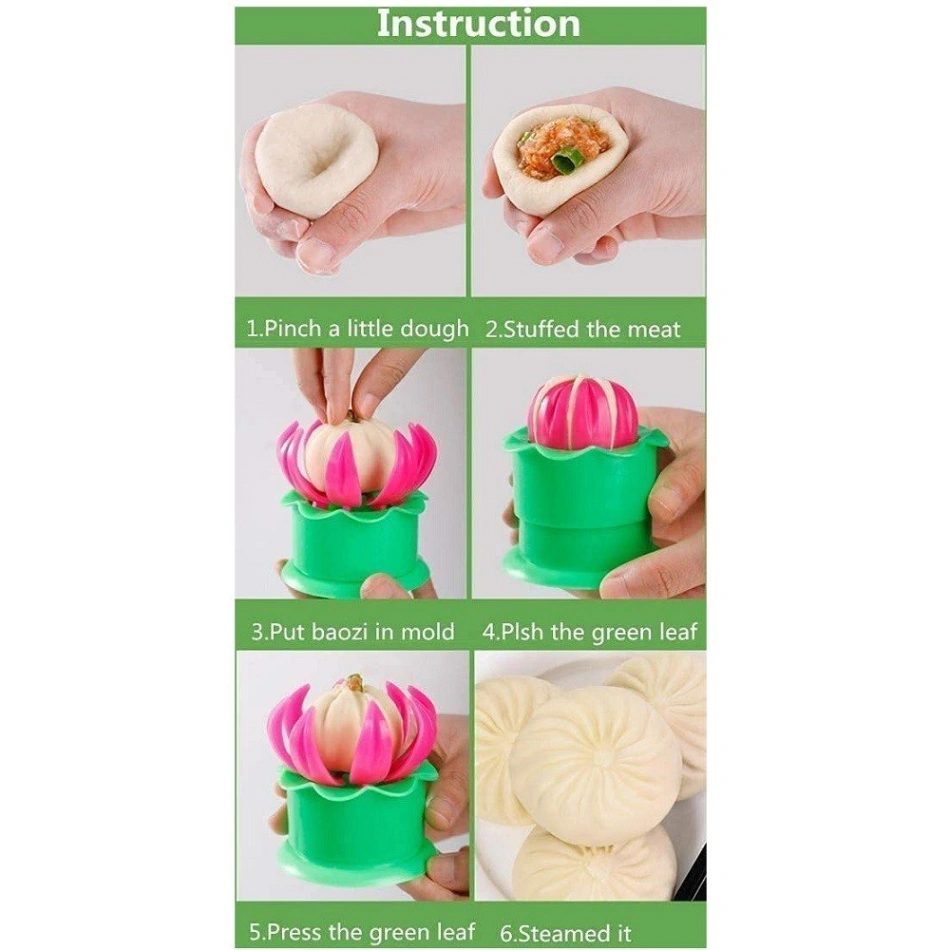 Instruction

1.Pinch a little dough 2.Stuffed the meat

3.Put baozi in mold 4.Plsh the green leaf

5.Press the green leaf 6.Steamed it